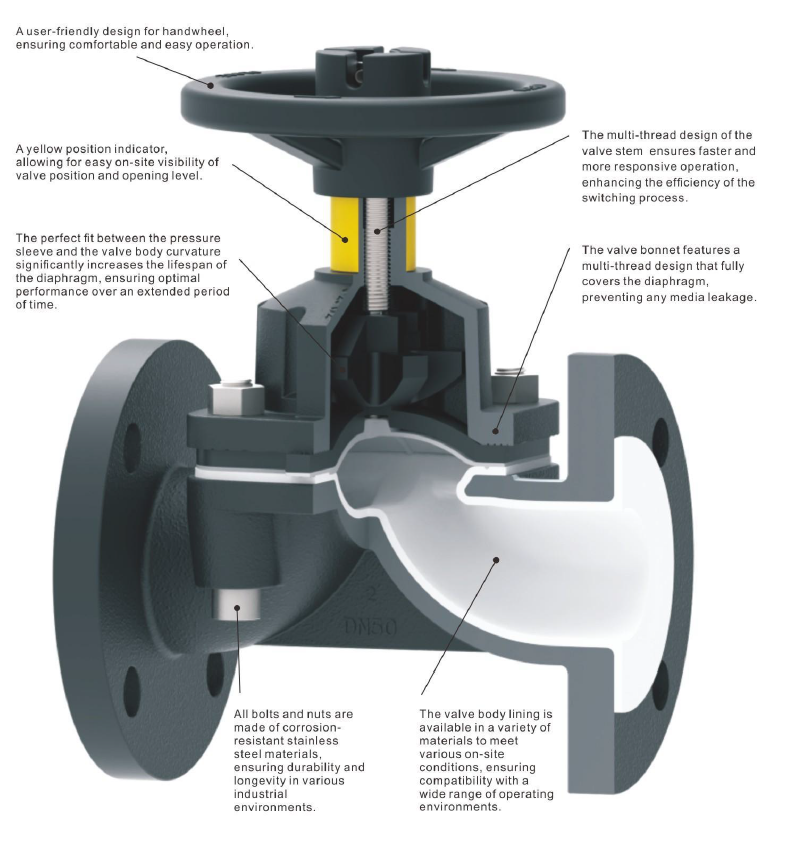 A user-friendly design for handwheel, ensuring comfortable and easy operation.

A yellow position indicator, allowing for easy on-site visibility of valve position and opening level.

The perfect fit between the pressure sleeve and the valve body curvature significantly increases the lifespan of the diaphragm, ensuring optimal performance over an extended period of time.

The multi-thread design of the valve stem ensures faster and more responsive operation, enhancing the efficiency of the switching process.

The valve bonnet features a multi-thread design that fully covers the diaphragm, preventing any media leakage.

2

DN50

All bolts and nuts are made of corrosion-resistant stainless steel materials, ensuring durability and longevity in various industrial environments.

The valve body lining is available in a variety of materials to meet various on-site conditions, ensuring compatibility with a wide range of operating environments.